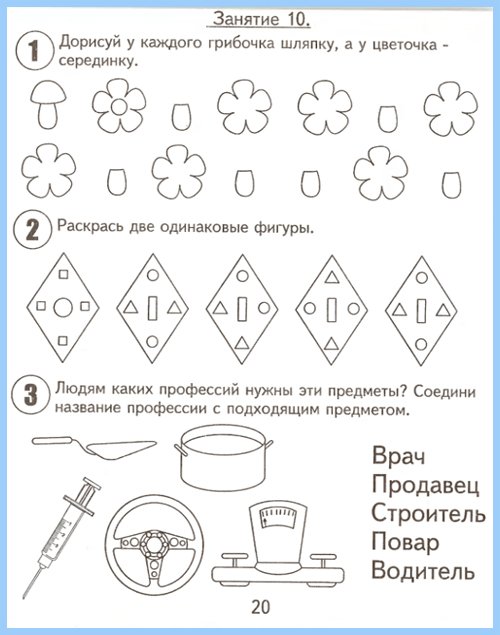 Занятие 10.

1 Дорисуй у каждого грибочка шляпку, а у цветочка - серединку.

2 Раскрась две одинаковые фигуры.

3 Людям каких профессий нужны эти предметы? Соедини название профессии с подходящим предметом.

Врач
Продавец
Строитель
Повар
Водитель

20