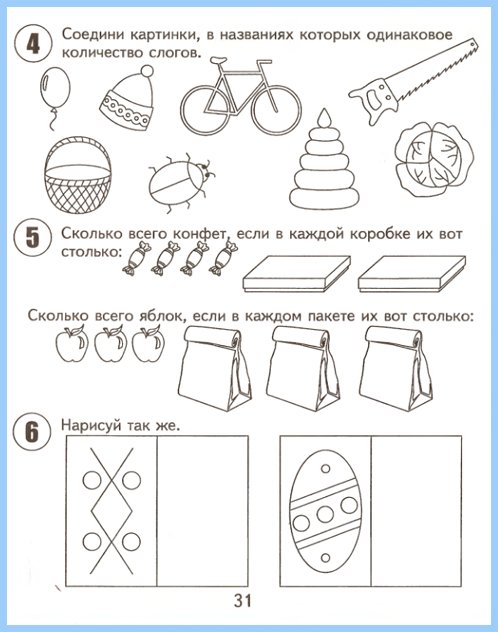 4 Соедини картинки, в названиях которых одинаковое количество слогов.

5 Сколько всего конфет, если в каждой коробке их вот столько:

Сколько всего яблок, если в каждом пакете их вот столько:

6 Нарисуй так же.

31