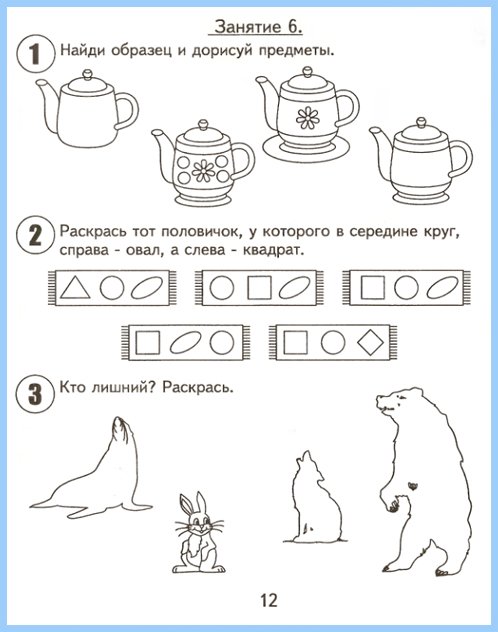 Занятие 6.

1 Найди образец и дорисуй предметы.

2 Раскрась тот половичок, у которого в середине круг, справа - овал, а слева - квадрат.

3 Кто лишний? Раскрась.

12