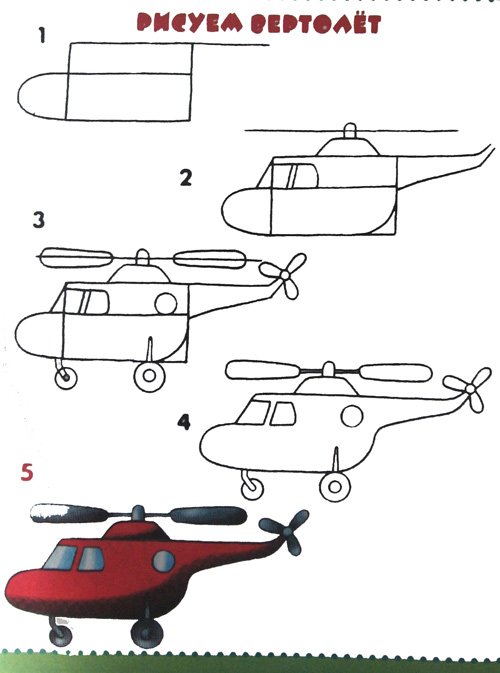 РИСУЕМ ВЕРТОЛЁТ

1

2

3

4

5